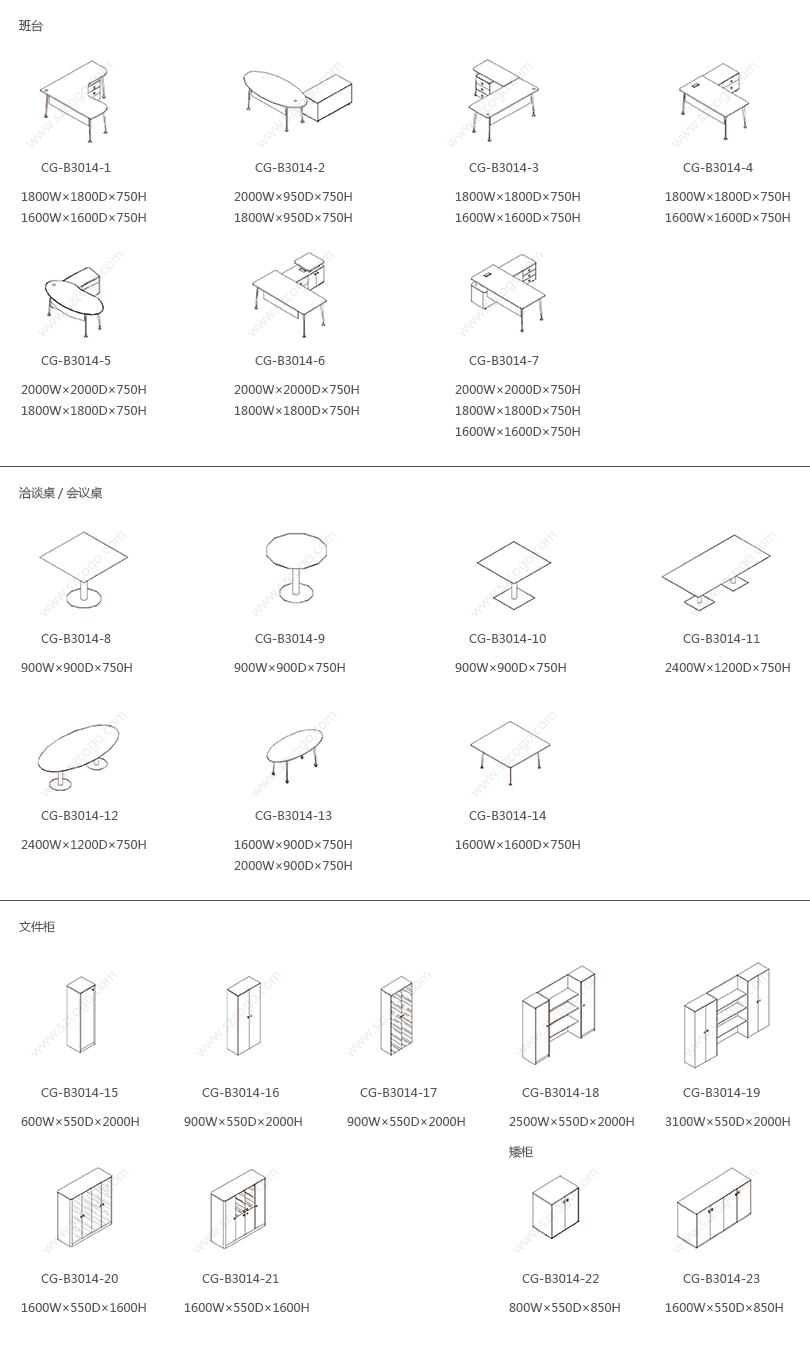 班台

CG-B3014-1
1800W×1800D×750H
1600W×1600D×750H

CG-B3014-2
2000W×950D×750H
1800W×950D×750H

CG-B3014-3
1800W×1800D×750H
1600W×1600D×750H

CG-B3014-4
1800W×1800D×750H
1600W×1600D×750H

CG-B3014-5
2000W×2000D×750H
1800W×1800D×750H

CG-B3014-6
2000W×2000D×750H
1800W×1800D×750H

CG-B3014-7
2000W×2000D×750H
1800W×1800D×750H
1600W×1600D×750H

洽谈桌 / 会议桌

CG-B3014-8
900W×900D×750H

CG-B3014-9
900W×900D×750H

CG-B3014-10
900W×900D×750H

CG-B3014-11
2400W×1200D×750H

CG-B3014-12
2400W×1200D×750H

CG-B3014-13
1600W×900D×750H
2000W×900D×750H

CG-B3014-14
1600W×1600D×750H

文件柜

CG-B3014-15
600W×550D×2000H

CG-B3014-16
900W×550D×2000H

CG-B3014-17
900W×550D×2000H

CG-B3014-18
2500W×550D×2000H

CG-B3014-19
3100W×550D×2000H

CG-B3014-20
1600W×550D×1600H

CG-B3014-21
1600W×550D×1600H

矮柜

CG-B3014-22
800W×550D×850H

CG-B3014-23
1600W×550D×850H